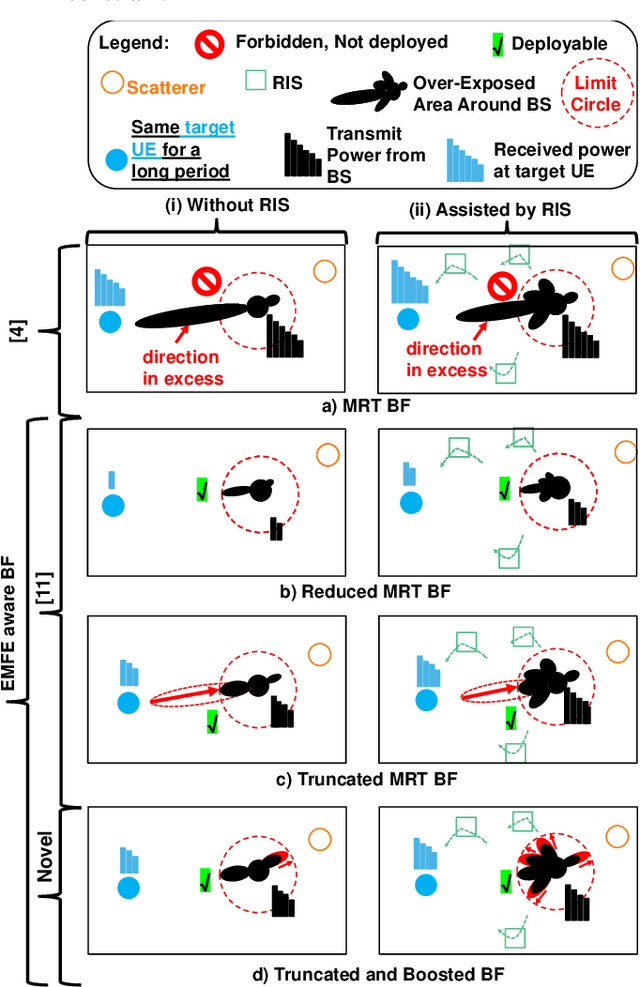 Legend: Forbidden, Not deployed √ Deployable

Scatterer RIS Over-Exposed Area Around BS Limit Circle

Same target UE for a long period Transmit Power from BS Received power at target UE

(i) Without RIS (ii) Assisted by RIS

[4]

direction in excess

direction in excess

a) MRT BF

EMFE aware BF

[11]

√

√

b) Reduced MRT BF

√

√

c) Truncated MRT BF

Novel

√

√

d) Truncated and Boosted BF