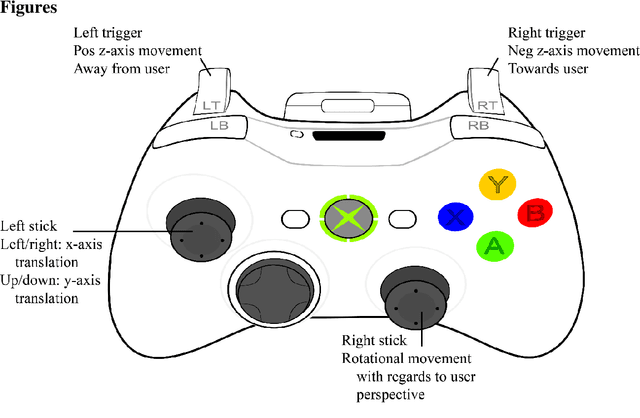 Figures

Left trigger
Pos z-axis movement
Away from user

Right trigger
Neg z-axis movement
Towards user

LT

RT

LB

RB

Y

X

B

A

Left stick
Left/right: x-axis translation
Up/down: y-axis translation

Right stick
Rotational movement with regards to user perspective