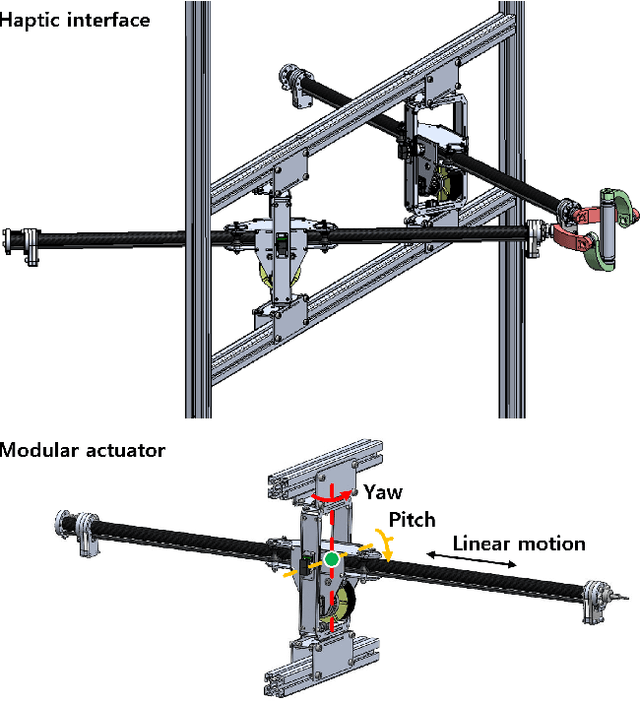 Haptic interface

Modular actuator

Yaw

Pitch

Linear motion