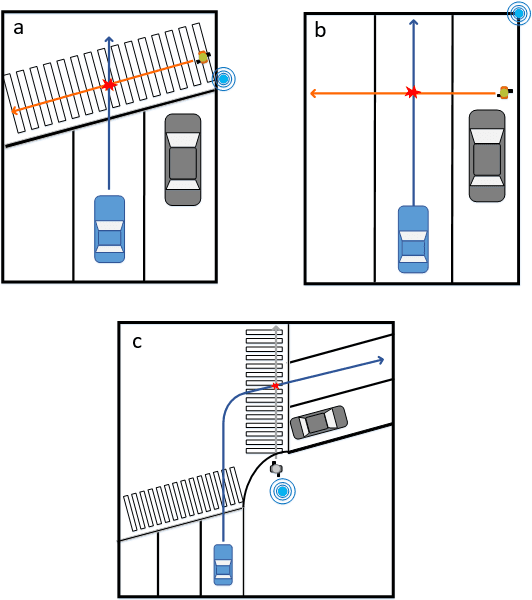 a

b

c