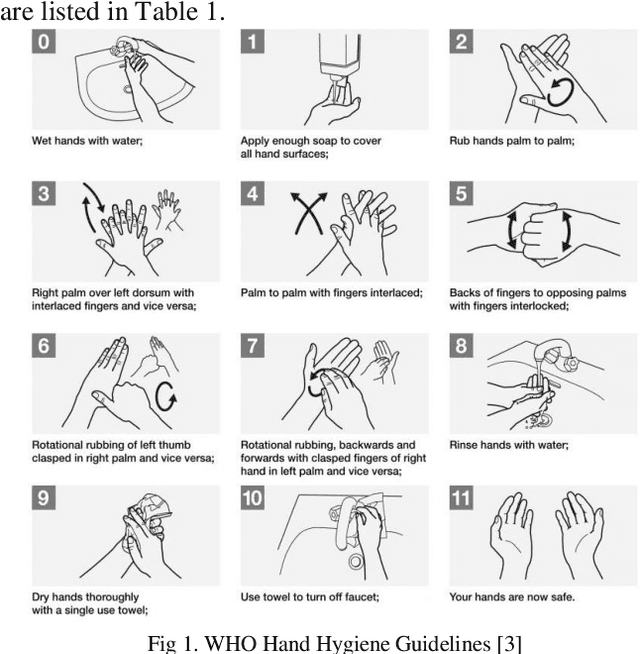 are listed in Table 1.

0

Wet hands with water;

1

Apply enough soap to cover all hand surfaces;

2

Rub hands palm to palm;

3

Right palm over left dorsum with interlaced fingers and vice versa;

4

Palm to palm with fingers interlaced;

5

Backs of fingers to opposing palms with fingers interlocked;

6

Rotational rubbing of left thumb clasped in right palm and vice versa;

7

Rotational rubbing, backwards and forwards with clasped fingers of right hand in left palm and vice versa;

8

Rinse hands with water;

9

Dry hands thoroughly with a single use towel;

10

Use towel to turn off faucet;

11

Your hands are now safe.

Fig 1. WHO Hand Hygiene Guidelines [3]