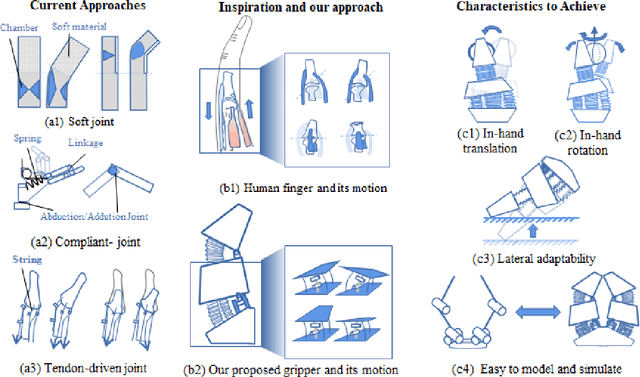 Current Approaches

Chamber
Soft material

(a1) Soft joint

Spring
Linkage

Abduction/Addution Joint

(a2) Compliant- joint

String

(a3) Tendon-driven joint

Inspiration and our approach

(b1) Human finger and its motion

(b2) Our proposed gripper and its motion

Characteristics to Achieve

(c1) In-hand translation

(c2) In-hand rotation

(c3) Lateral adaptability

(c4) Easy to model and simulate