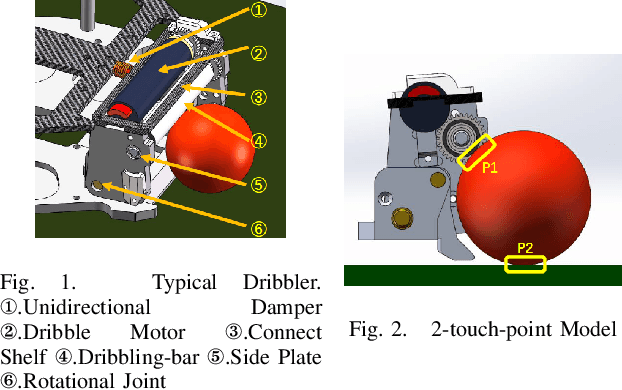 ①
②
③
④
⑤
⑥

Fig. 1. Typical Dribbler. ①.Unidirectional Damper ②.Dribble Motor ③.Connect Shelf ④.Dribbling-bar ⑤.Side Plate ⑥.Rotational Joint

P1
P2

Fig. 2. 2-touch-point Model