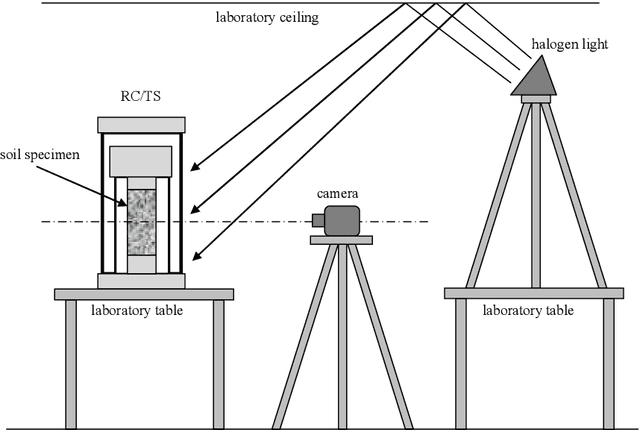 laboratory ceiling

halogen light

RC/TS

soil specimen

camera

laboratory table

laboratory table