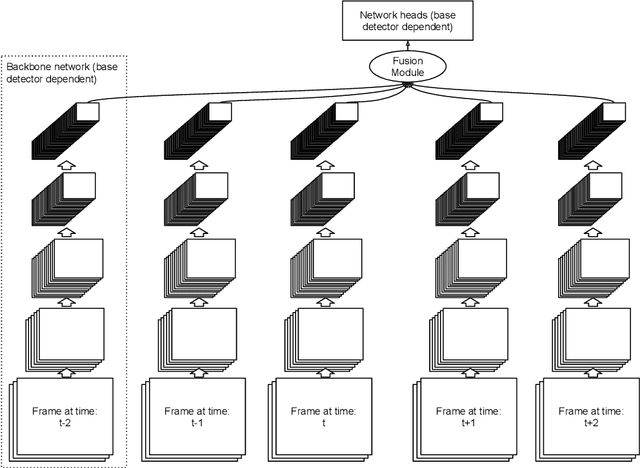 Network heads (base detector dependent)

Fusion Module

Backbone network (base detector dependent)

Frame at time: t-2

Frame at time: t-1

Frame at time: t

Frame at time: t+1

Frame at time: t+2