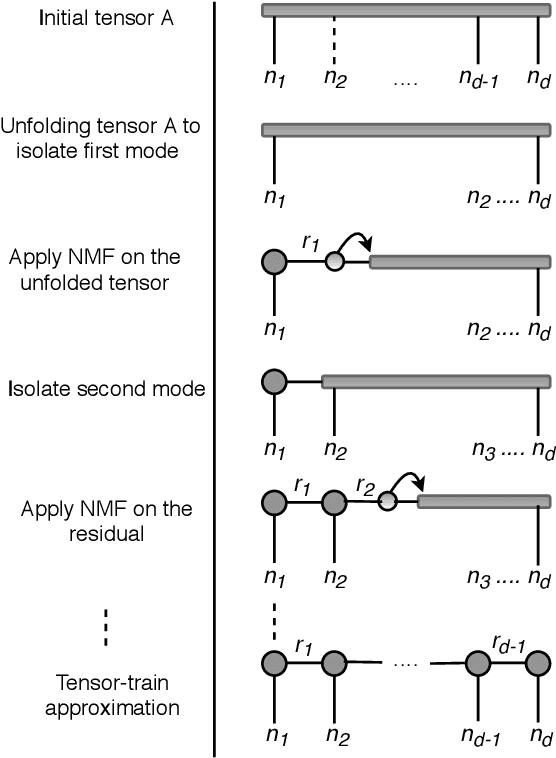 Initial tensor A

$n_1$ $n_2$ .... $n_{d-1}$ $n_d$

Unfolding tensor A to isolate first mode

$n_1$ $n_2$ .... $n_d$

Apply NMF on the unfolded tensor

$r_1$

$n_1$ $n_2$ .... $n_d$

Isolate second mode

$n_1$ $n_2$ $n_3$ .... $n_d$

Apply NMF on the residual

$r_1$ $r_2$

$n_1$ $n_2$ $n_3$ .... $n_d$

Tensor-train approximation

$r_1$ .... $r_{d-1}$

$n_1$ $n_2$ $n_{d-1}$ $n_d$