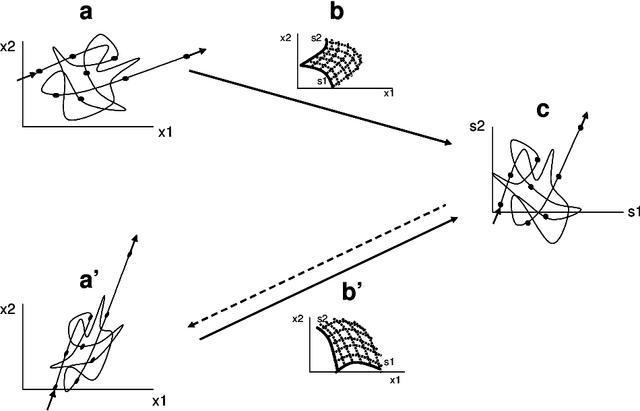 a
x2
x1

b
x2
s2
s1
x1

c
s2
s1

a'
x2
x1

b'
x2
s2
s1
x1