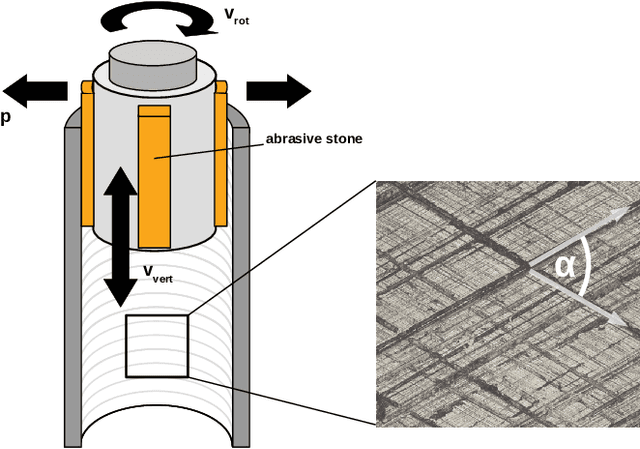 $v_{rot}$

p

abrasive stone

$v_{vert}$

$\alpha$