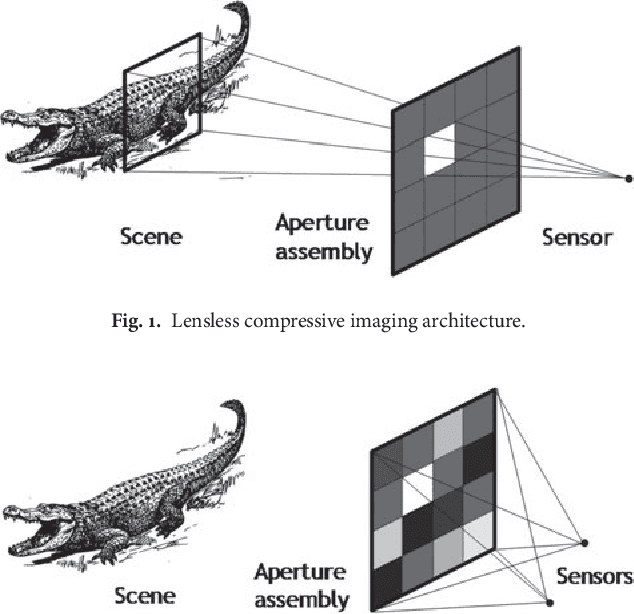 Scene

Aperture assembly

Sensor

Fig. 1. Lensless compressive imaging architecture.

Scene

Aperture assembly

Sensors