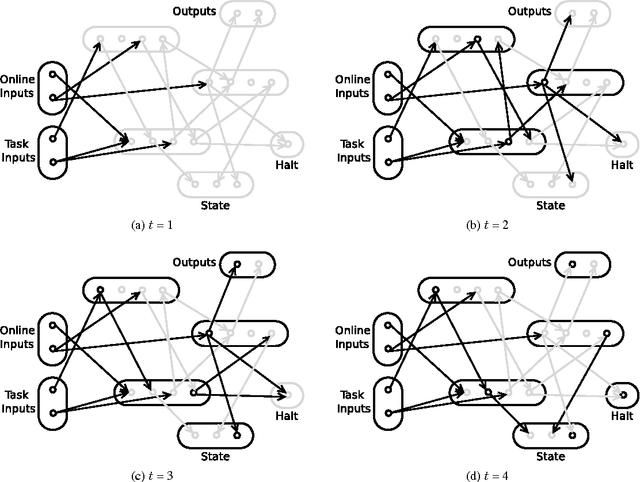 Outputs

Online Inputs

Task Inputs

Halt

State

(a) $t = 1$

Outputs

Online Inputs

Task Inputs

Halt

State

(b) $t = 2$

Outputs

Online Inputs

Task Inputs

Halt

State

(c) $t = 3$

Outputs

Online Inputs

Task Inputs

Halt

State

(d) $t = 4$