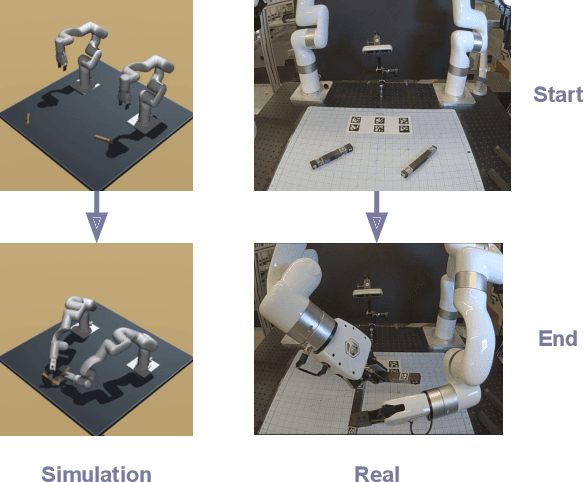 Start

End

Simulation

Real