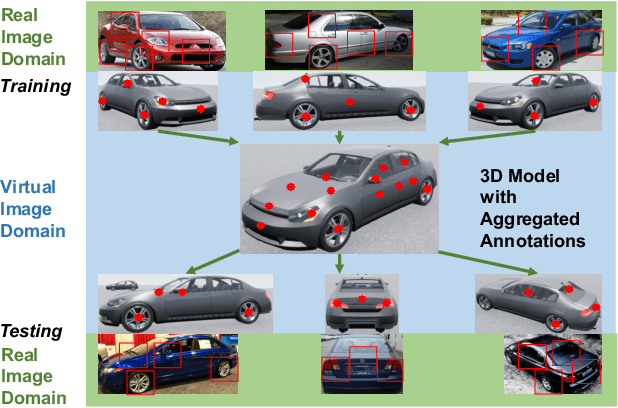 Real Image Domain

Training

Virtual Image Domain

3D Model with Aggregated Annotations

Testing

Real Image Domain