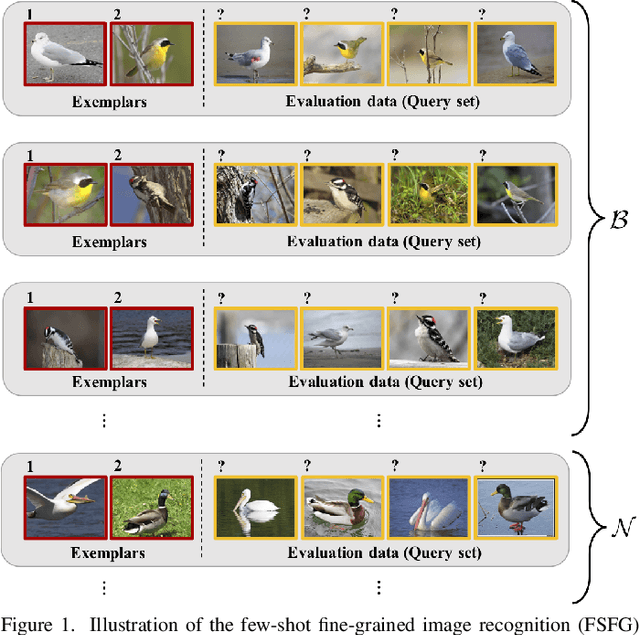 1 2 ? ? ? ?

Exemplars

Evaluation data (Query set)

1 2 ? ? ? ?

Exemplars

Evaluation data (Query set)

1 2 ? ? ? ?

Exemplars

Evaluation data (Query set)

⋮ ⋮

$\mathcal{B}$

1 2 ? ? ? ?

Exemplars

Evaluation data (Query set)

⋮ ⋮

$\mathcal{N}$

Figure 1. Illustration of the few-shot fine-grained image recognition (FSFG)