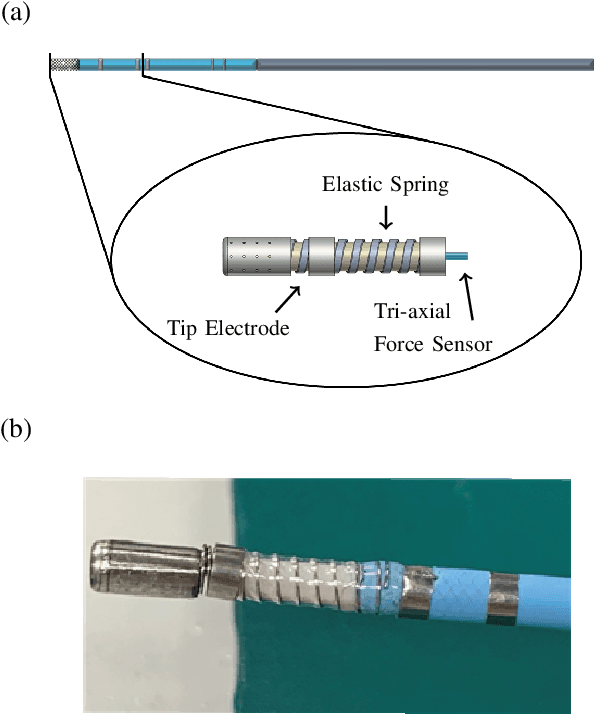 (a)

Elastic Spring

Tip Electrode

Tri-axial
Force Sensor

(b)