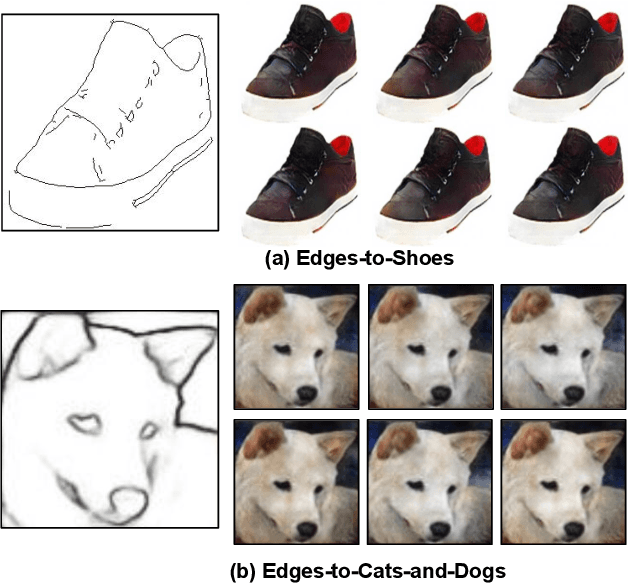 (a) Edges-to-Shoes

(b) Edges-to-Cats-and-Dogs