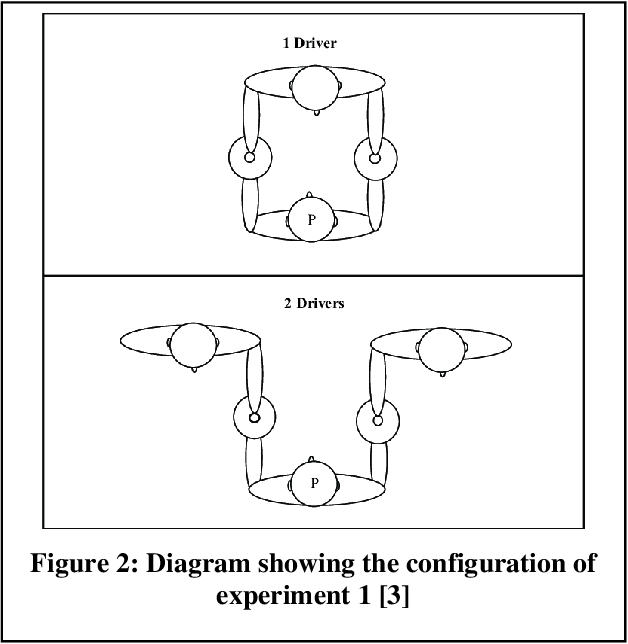 1 Driver

P

2 Drivers

P

Figure 2: Diagram showing the configuration of experiment 1 [3]