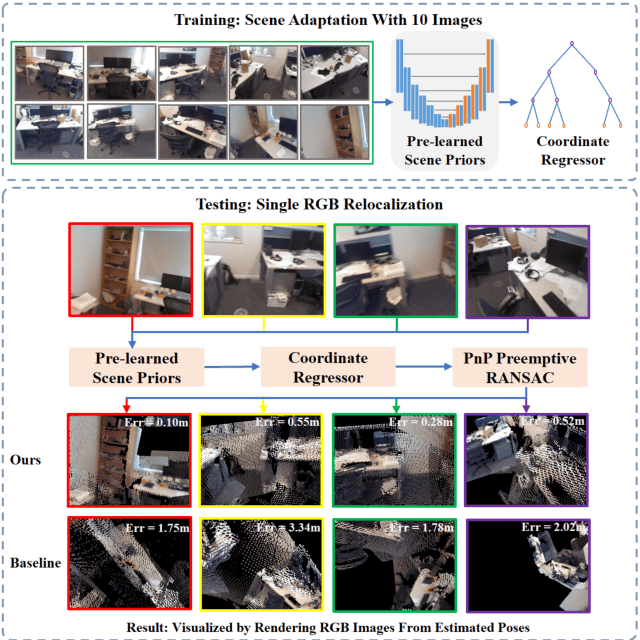 Training: Scene Adaptation With 10 Images

Pre-learned Scene Priors

Coordinate Regressor

Testing: Single RGB Relocalization

Pre-learned Scene Priors

Coordinate Regressor

PnP Preemptive RANSAC

Ours

Err = 0.10m

Err = 0.55m

Err = 0.28m

Err = 0.52m

Baseline

Err = 1.75m

Err = 3.34m

Err = 1.78m

Err = 2.02m

Result: Visualized by Rendering RGB Images From Estimated Poses