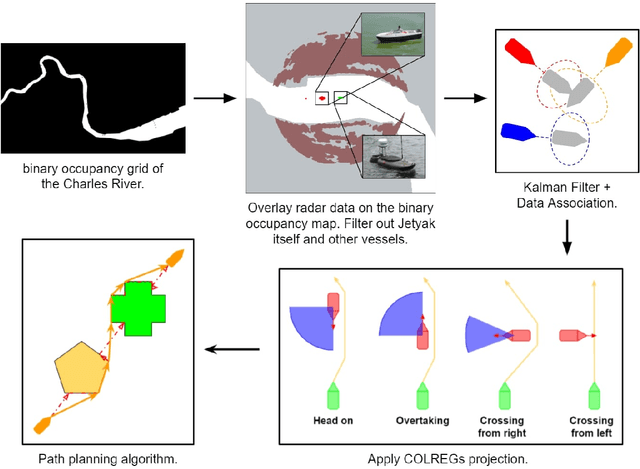 binary occupancy grid of the Charles River.

Overlay radar data on the binary occupancy map. Filter out Jetyak itself and other vessels.

Kalman Filter + Data Association.

Head on

Overtaking

Crossing from right

Crossing from left

Apply COLREGs projection.

Path planning algorithm.