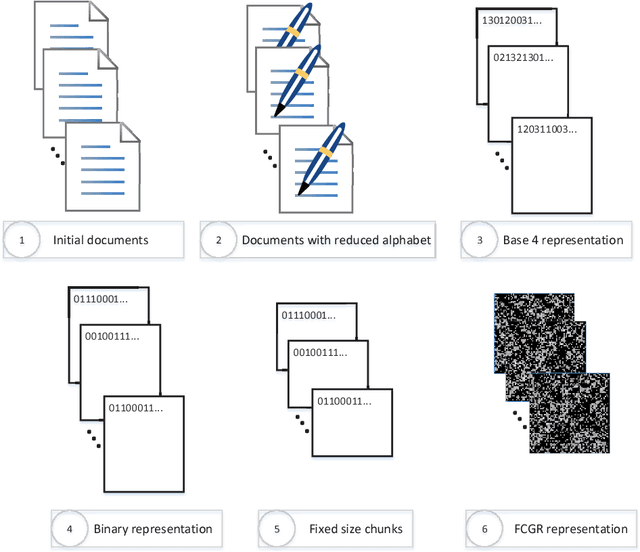 130120031...

021321301...

120311003...

1 Initial documents

2 Documents with reduced alphabet

3 Base 4 representation

01110001...

00100111...

01100011...

01110001...

00100111...

01100011...

4 Binary representation

5 Fixed size chunks

6 FCGR representation