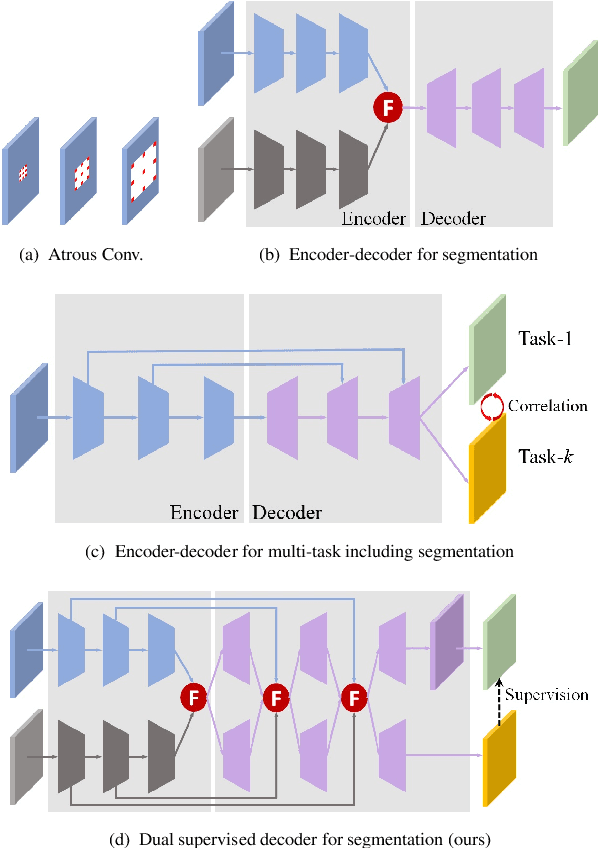 F

Encoder Decoder

(a) Atrous Conv.

(b) Encoder-decoder for segmentation

Task-1

Correlation

Task-$k$

Encoder Decoder

(c) Encoder-decoder for multi-task including segmentation

F F F

Supervision

(d) Dual supervised decoder for segmentation (ours)