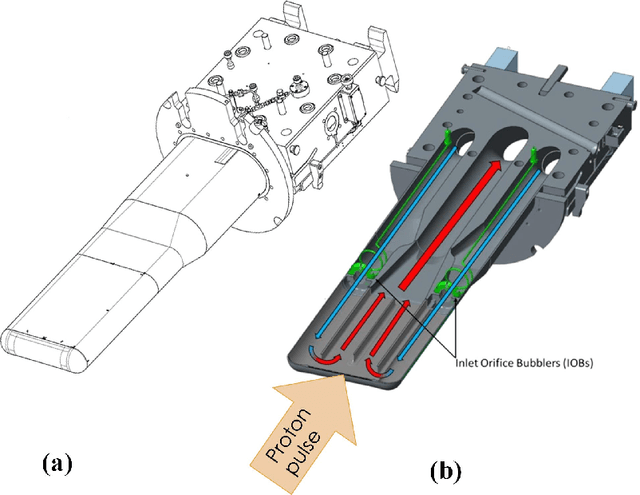 Inlet Orifice Bubblers (IOBs)

Proton pulse

(a)

(b)