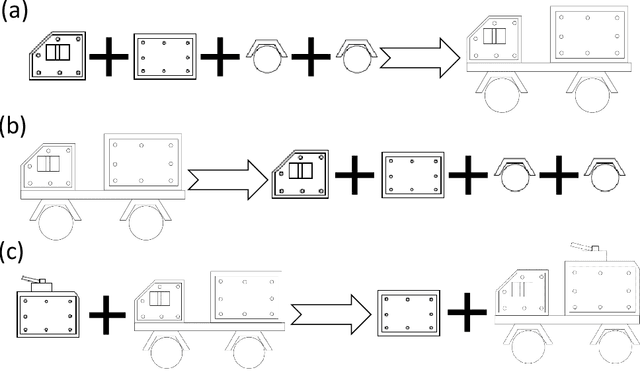 (a)

(b)

(c)