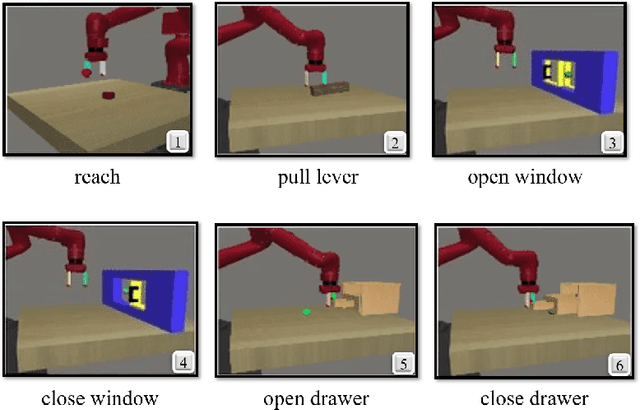 1
reach

2
pull lever

3
open window

4
close window

5
open drawer

6
close drawer