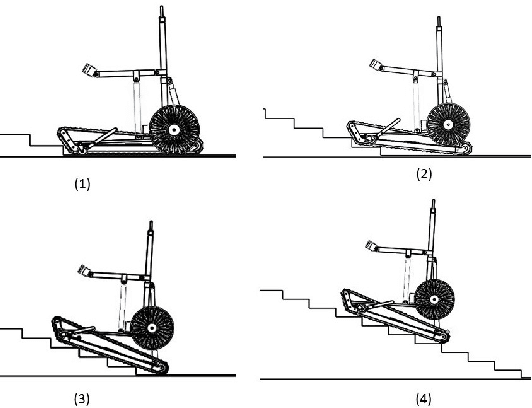 (1)

(2)

(3)

(4)