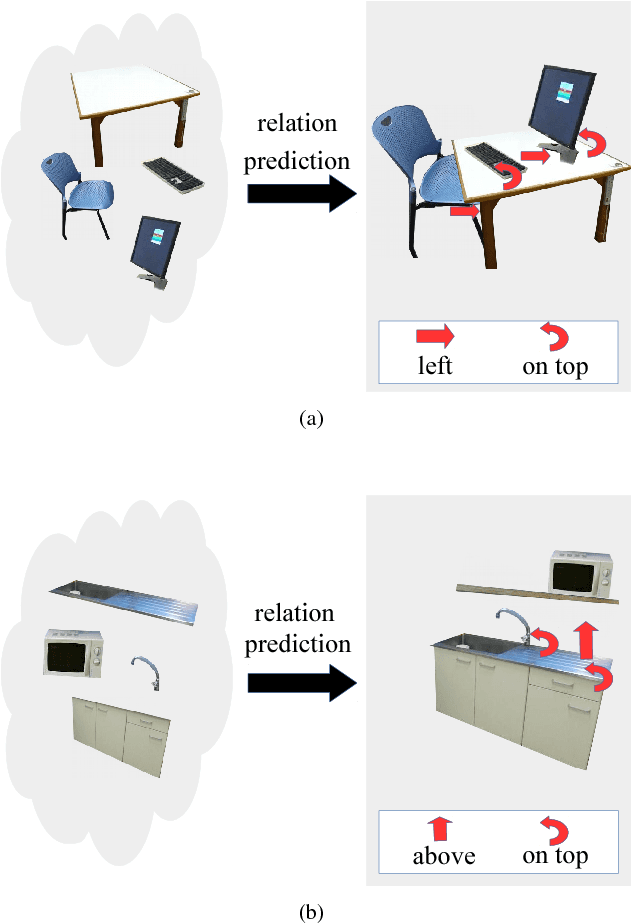 relation prediction

left

on top

(a)

relation prediction

above

on top

(b)