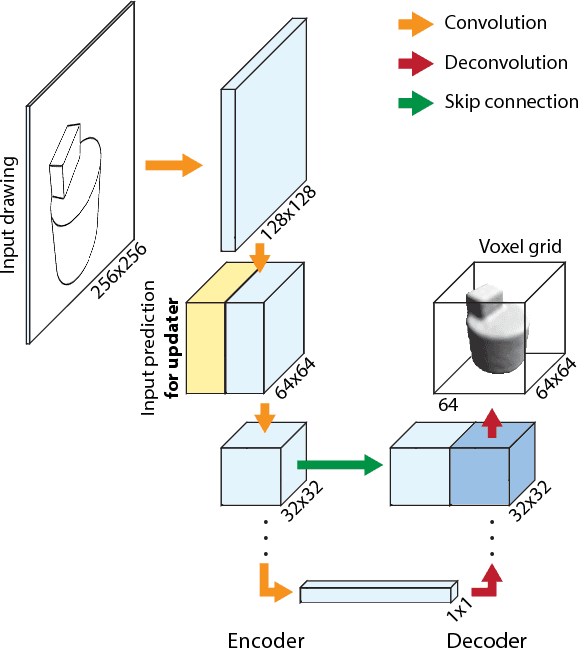 Convolution
Deconvolution
Skip connection
Input drawing
256x256
128x128
Input prediction
for updater
64x64
Voxel grid
64
64x64
32x32
32x32
1x1
Encoder
Decoder