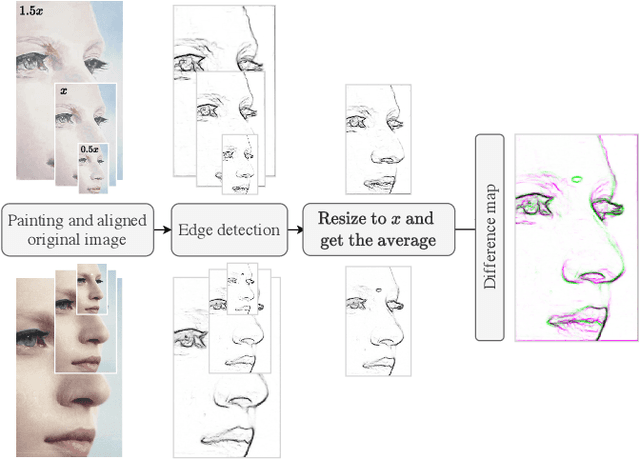 $1.5x$

$x$

$0.5x$

Painting and aligned original image

Edge detection

Resize to $x$ and get the average

Difference map