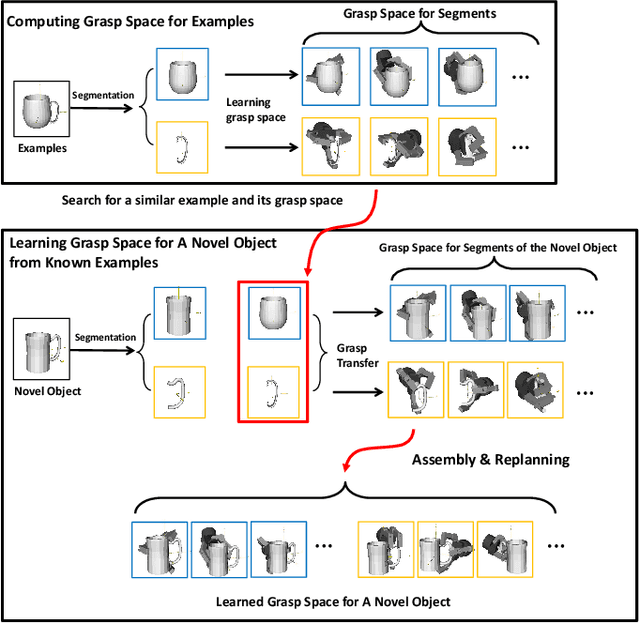 Computing Grasp Space for Examples

Grasp Space for Segments

Segmentation

Learning grasp space

Examples

...

...

Search for a similar example and its grasp space

Learning Grasp Space for A Novel Object from Known Examples

Grasp Space for Segments of the Novel Object

Segmentation

Grasp Transfer

Novel Object

...

...

Assembly & Replanning

...

...

Learned Grasp Space for A Novel Object