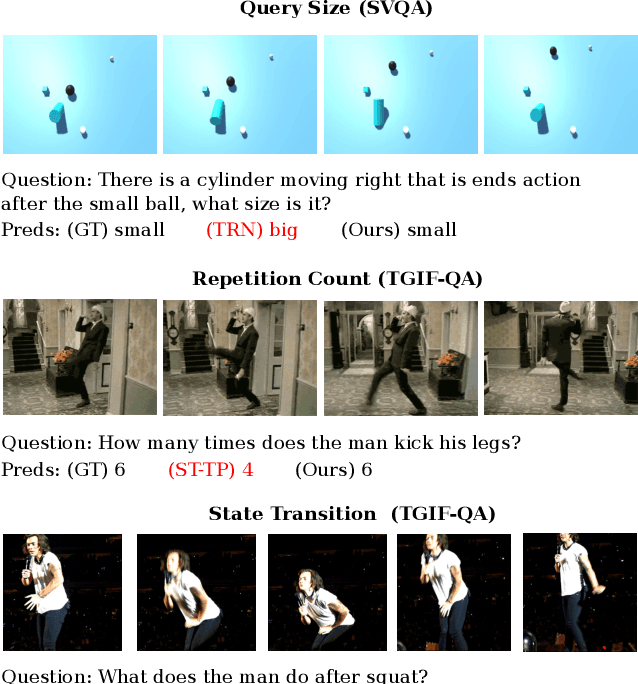 Query Size (SVQA)

Question: There is a cylinder moving right that is ends action after the small ball, what size is it?
Preds: (GT) small (TRN) big (Ours) small

Repetition Count (TGIF-QA)

Question: How many times does the man kick his legs?
Preds: (GT) 6 (ST-TP) 4 (Ours) 6

State Transition (TGIF-QA)

Question: What does the man do after squat?