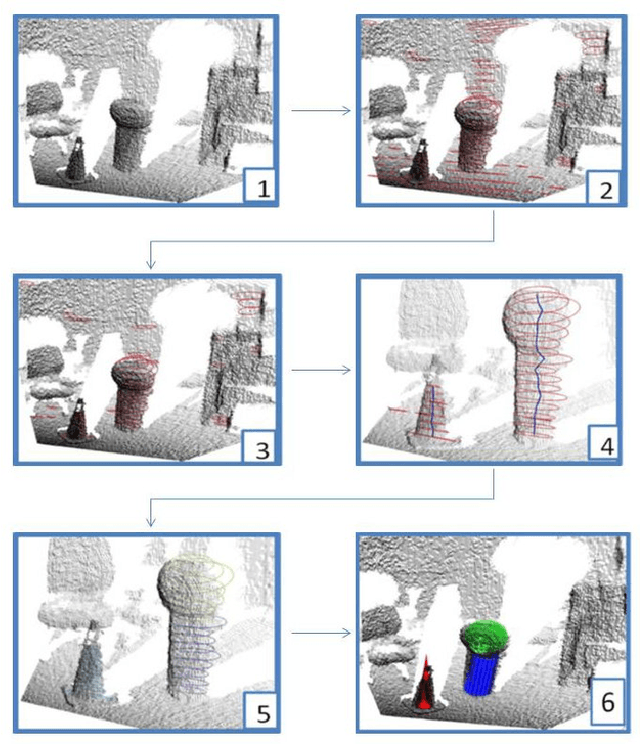 1

2

3

4

5

6