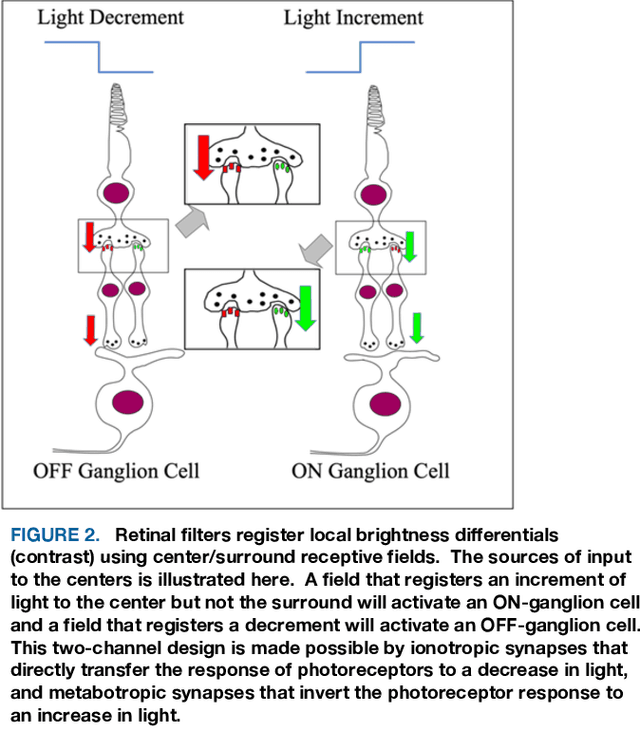 Light Decrement

Light Increment

OFF Ganglion Cell

ON Ganglion Cell

FIGURE 2. Retinal filters register local brightness differentials (contrast) using center/surround receptive fields. The sources of input to the centers is illustrated here. A field that registers an increment of light to the center but not the surround will activate an ON-ganglion cell and a field that registers a decrement will activate an OFF-ganglion cell. This two-channel design is made possible by ionotropic synapses that directly transfer the response of photoreceptors to a decrease in light, and metabotropic synapses that invert the photoreceptor response to an increase in light.