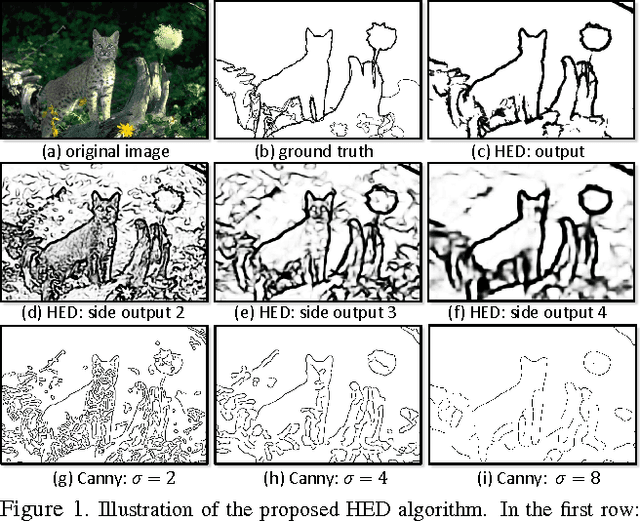 (a) original image

(b) ground truth

(c) HED: output

(d) HED: side output 2

(e) HED: side output 3

(f) HED: side output 4

(g) Canny: $\sigma = 2$

(h) Canny: $\sigma = 4$

(i) Canny: $\sigma = 8$

Figure 1. Illustration of the proposed HED algorithm. In the first row: