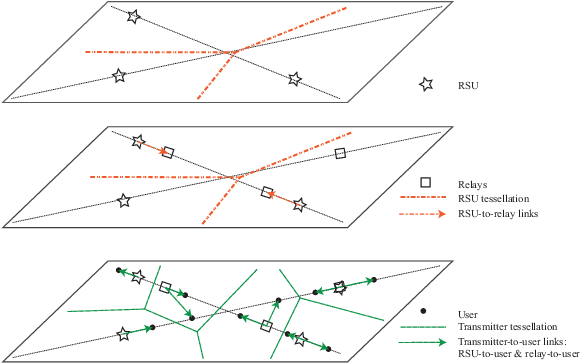 RSU

Relays
RSU tessellation
RSU-to-relay links

User
Transmitter tessellation
Transmitter-to-user links:
RSU-to-user & relay-to-user