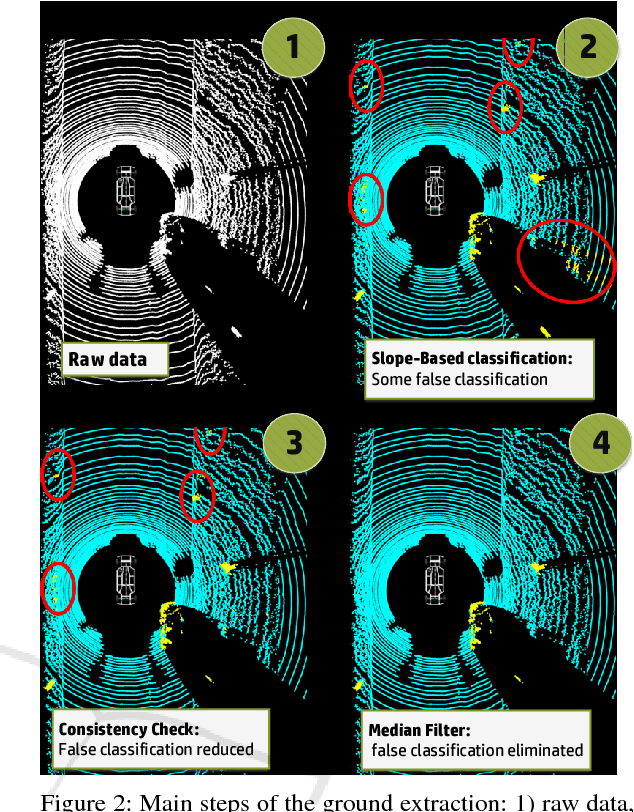 1

Raw data

2

Slope-Based classification:
Some false classification

3

Consistency Check:
False classification reduced

4

Median Filter:
false classification eliminated

Figure 2: Main steps of the ground extraction: 1) raw data,