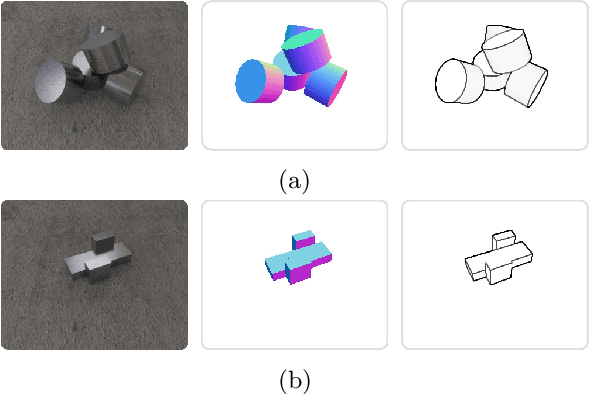 (a)

(b)