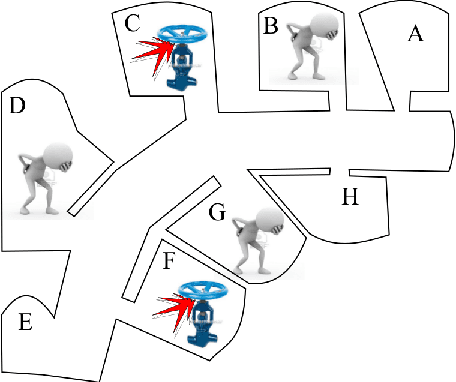 C
B
A
D
H
G
F
E