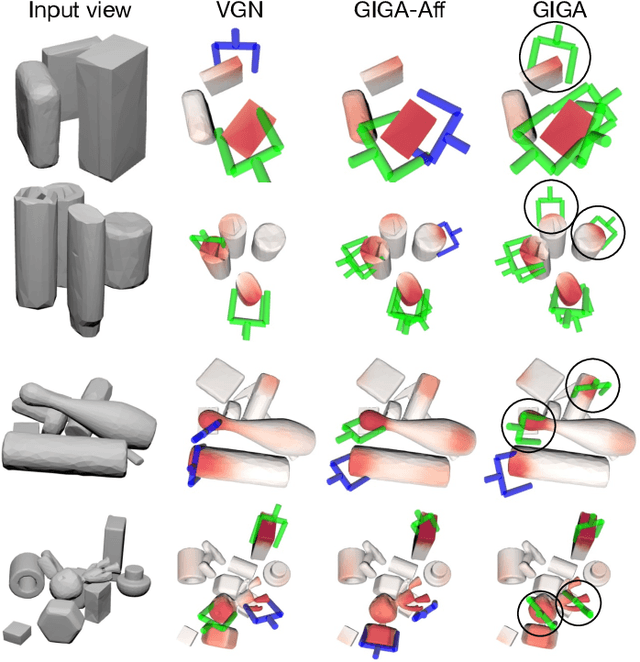 Input view VGN GIGA-Aff GIGA