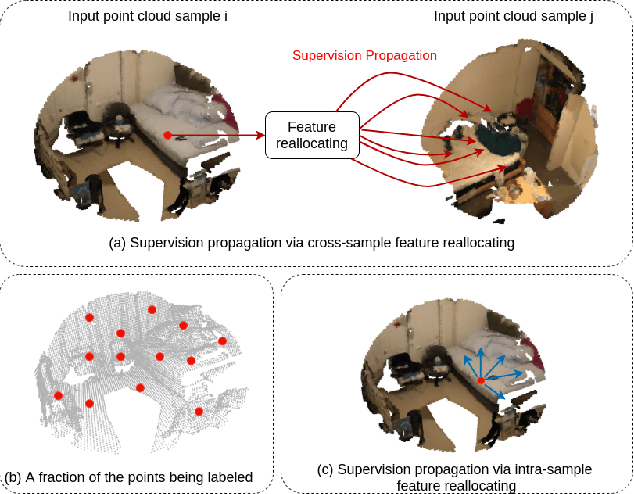 Input point cloud sample i

Input point cloud sample j

Supervision Propagation

Feature reallocating

(a) Supervision propagation via cross-sample feature reallocating

(b) A fraction of the points being labeled

(c) Supervision propagation via intra-sample feature reallocating