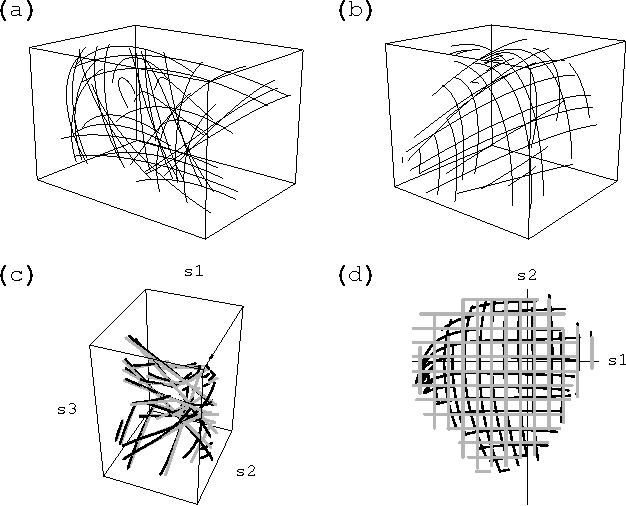 (a)

(b)

(c)

s1

s3

s2

(d)

s2

s1