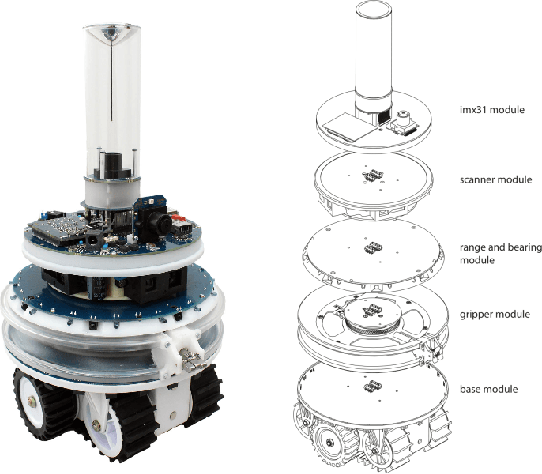 imx31 module

scanner module

range and bearing module

gripper module

base module