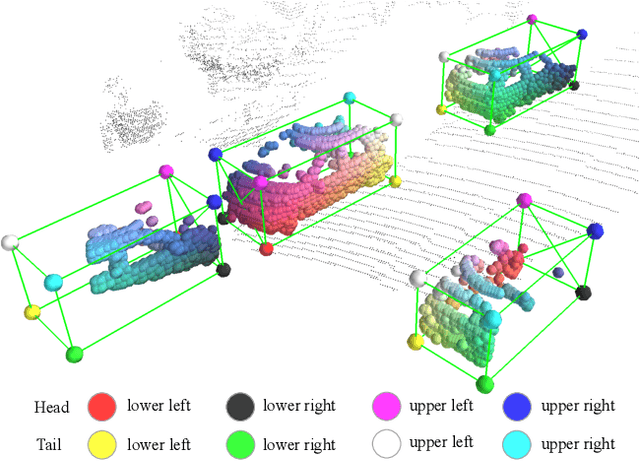 Head lower left lower right upper left upper right
Tail lower left lower right upper left upper right