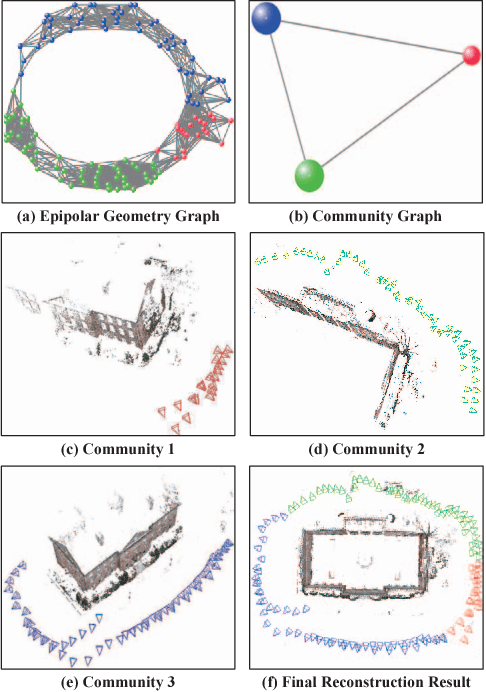 (a) Epipolar Geometry Graph

(b) Community Graph

(c) Community 1

(d) Community 2

(e) Community 3

(f) Final Reconstruction Result