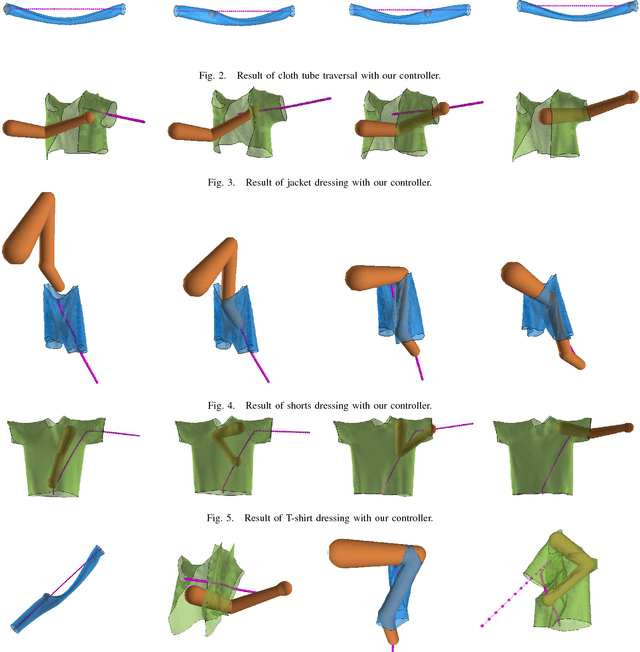 Fig. 2. Result of cloth tube traversal with our controller.

Fig. 3. Result of jacket dressing with our controller.

Fig. 4. Result of shorts dressing with our controller.

Fig. 5. Result of T-shirt dressing with our controller.