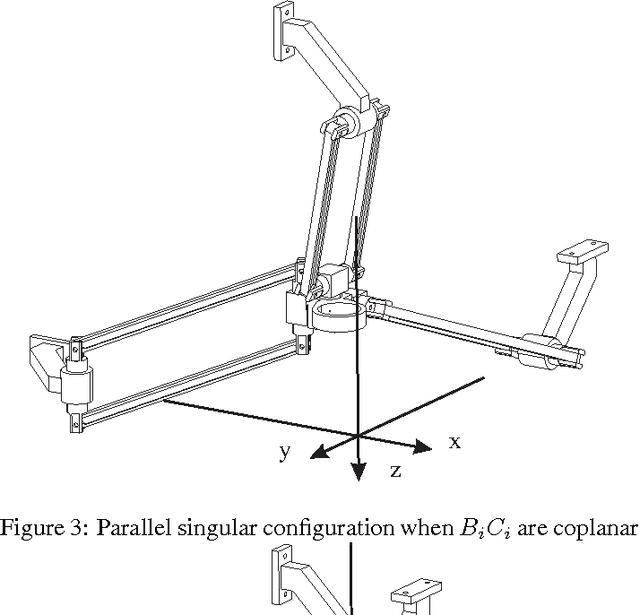 y
x
z

Figure 3: Parallel singular configuration when $B_iC_i$ are coplanar