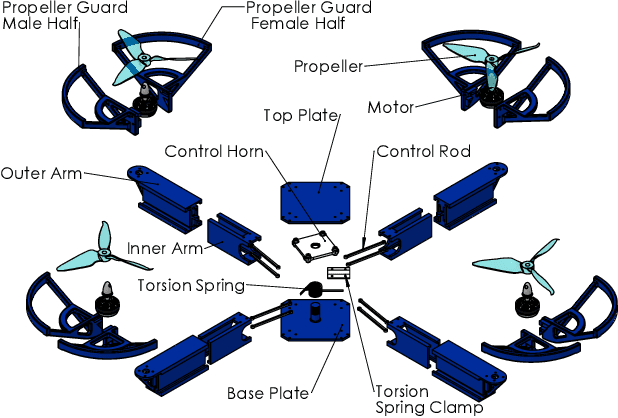 Propeller Guard Male Half
Propeller Guard Female Half
Propeller
Motor
Top Plate
Control Horn
Control Rod
Outer Arm
Inner Arm
Torsion Spring
Base Plate
Torsion Spring Clamp