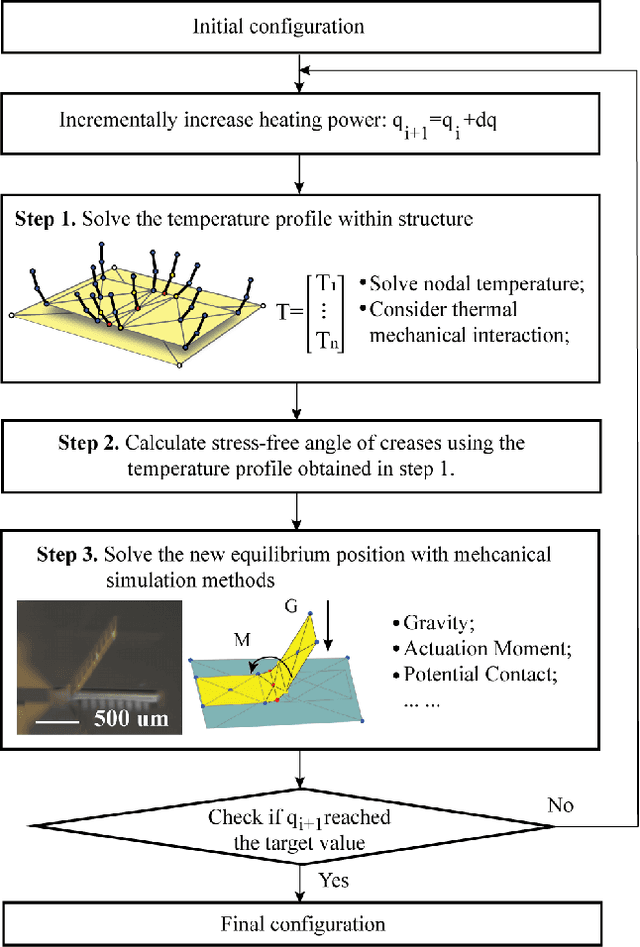 Initial configuration

Incrementally increase heating power: $q_{i+1}=q_i+dq$

**Step 1.** Solve the temperature profile within structure

$T=\begin{bmatrix} T_1 \\ \vdots \\ T_n \end{bmatrix}$

• Solve nodal temperature;
• Consider thermal mechanical interaction;

**Step 2.** Calculate stress-free angle of creases using the temperature profile obtained in step 1.

**Step 3.** Solve the new equilibrium position with mehcanical simulation methods

500 um

G

M

• Gravity;
• Actuation Moment;
• Potential Contact;
... ...

Check if $q_{i+1}$ reached the target value

No

Yes

Final configuration